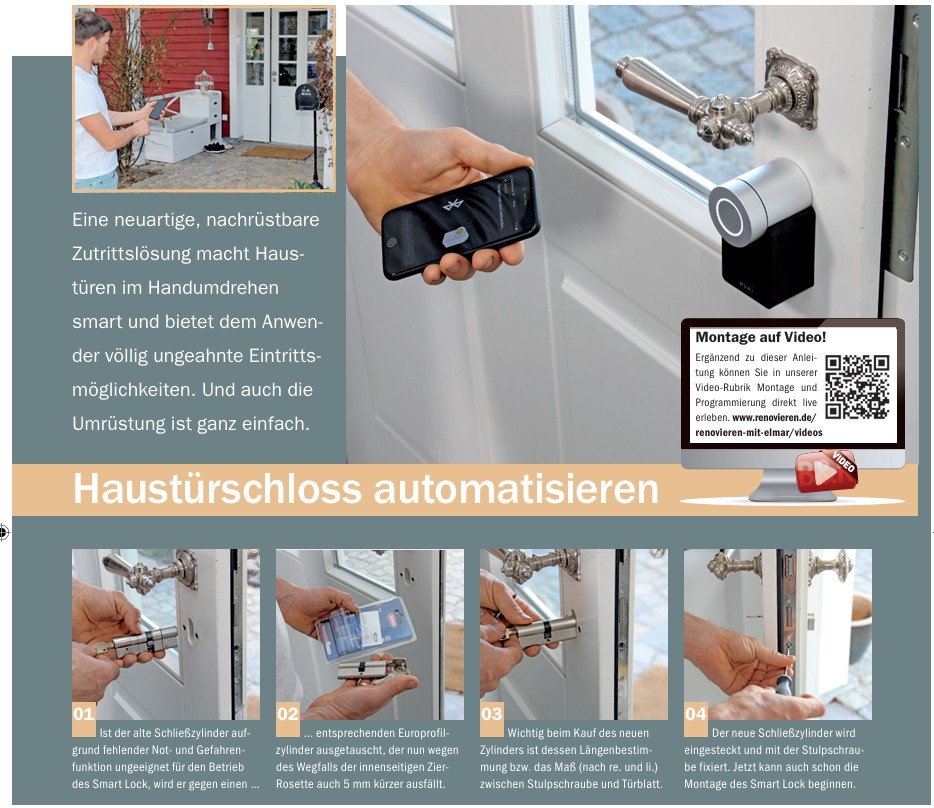 Eine neuartige, nachrüstbare Zutrittslösung macht Haustüren im Handumdrehen smart und bietet dem Anwender völlig ungeahnte Eintrittsmöglichkeiten. Und auch die Umrüstung ist ganz einfach.

Montage auf Video!
Ergänzend zu dieser Anleitung können Sie in unserer Video-Rubrik Montage und Programmierung direkt live erleben. www.renovieren.de/renovieren-mit-elmar/videos

VIDEO

Haustürschloss automatisieren

01 Ist der alte Schließzylinder aufgrund fehlender Not- und Gefahrenfunktion ungeeignet für den Betrieb des Smart Lock, wird er gegen einen ...

02 ... entsprechenden Europrofilzylinder ausgetauscht, der nun wegen des Wegfalls der innenseitigen Zier-Rosette auch 5 mm kürzer ausfällt.

03 Wichtig beim Kauf des neuen Zylinders ist dessen Längenbestimmung bzw. das Maß (nach re. und li.) zwischen Stulpschraube und Türblatt.

04 Der neue Schließzylinder wird eingesteckt und mit der Stulpschraube fixiert. Jetzt kann auch schon die Montage des Smart Lock beginnen.